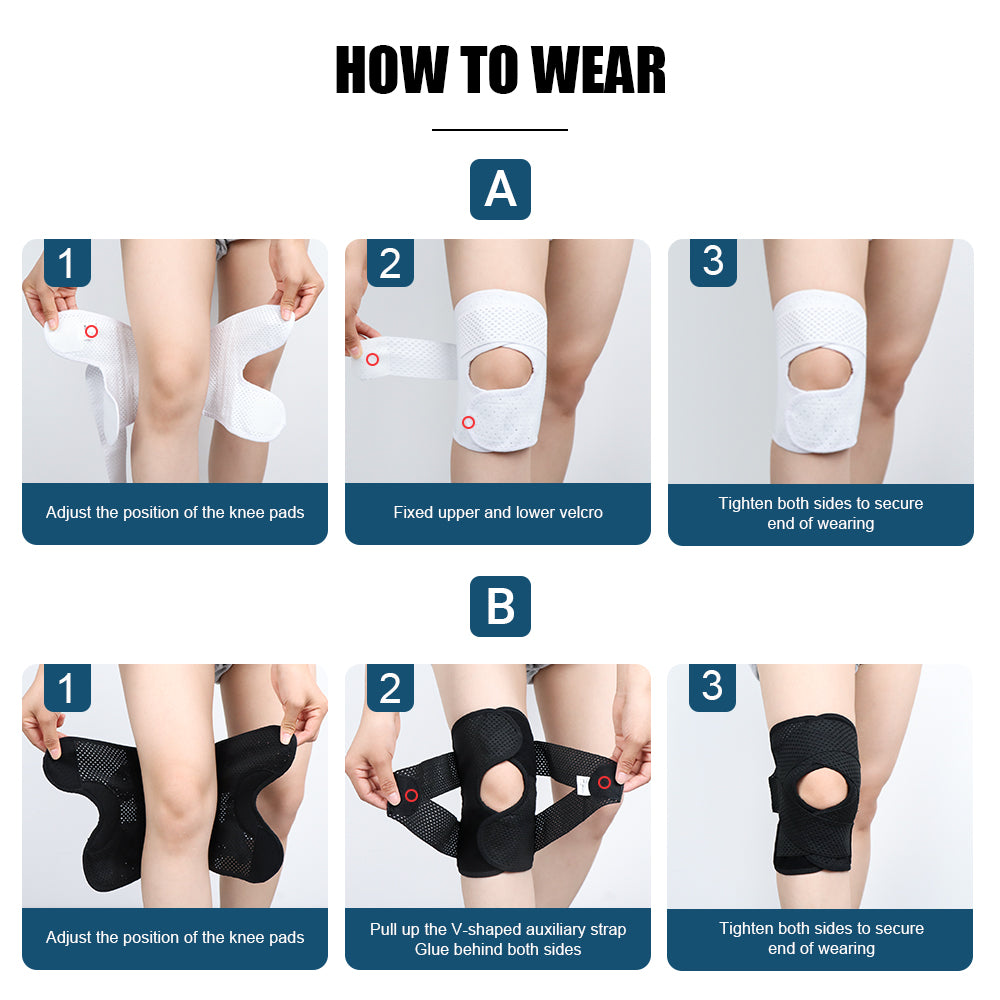 HOW TO WEAR

A

1

Adjust the position of the knee pads

2

Fixed upper and lower velcro

3

Tighten both sides to secure end of wearing

B

1

Adjust the position of the knee pads

2

Pull up the V-shaped auxiliary strap Glue behind both sides

3

Tighten both sides to secure end of wearing