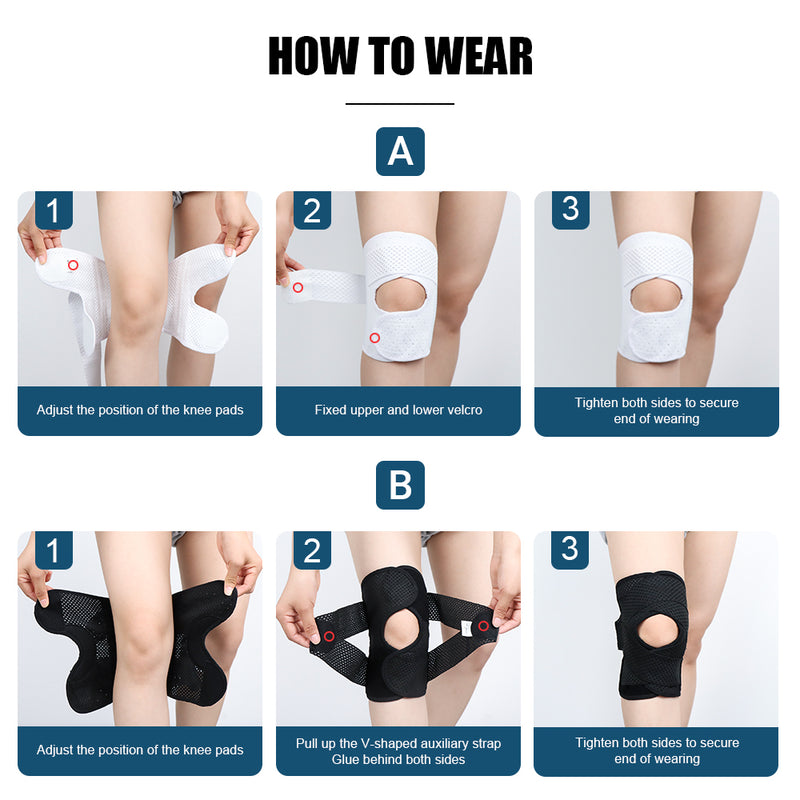 HOW TO WEAR

A

1

Adjust the position of the knee pads

2

Fixed upper and lower velcro

3

Tighten both sides to secure end of wearing

B

1

Adjust the position of the knee pads

2

Pull up the V-shaped auxiliary strap Glue behind both sides

3

Tighten both sides to secure end of wearing